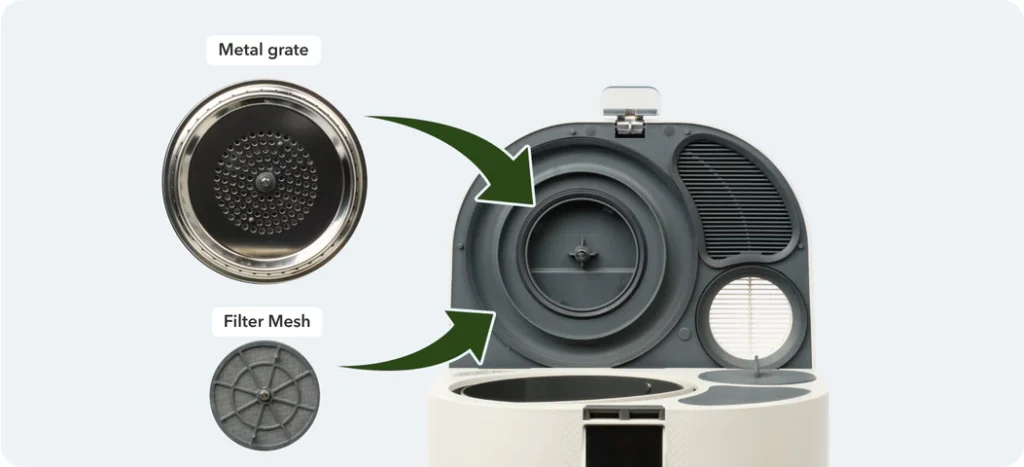 Metal grate

Filter Mesh